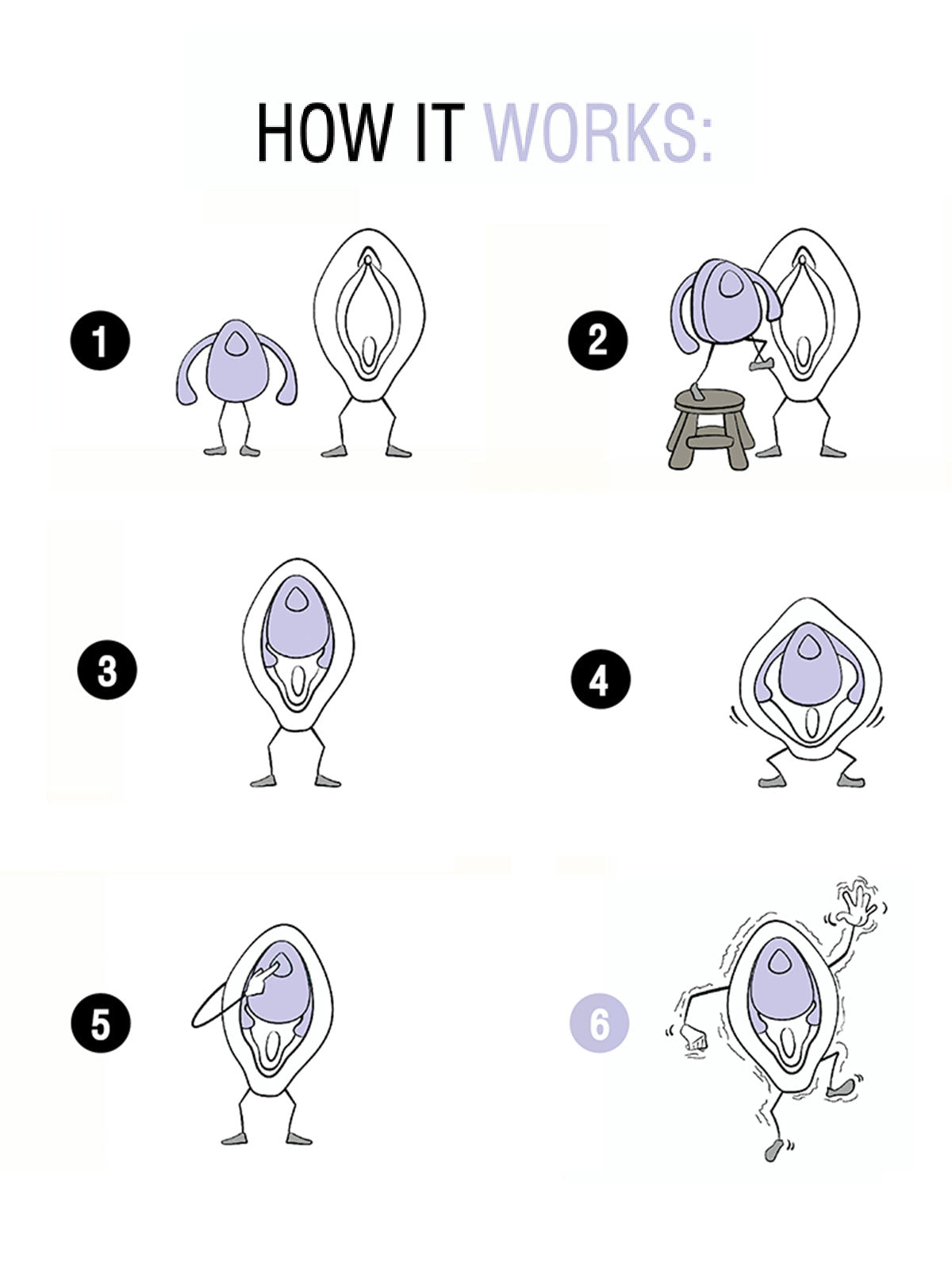 HOW IT WORKS:

1

2

3

4

5

6